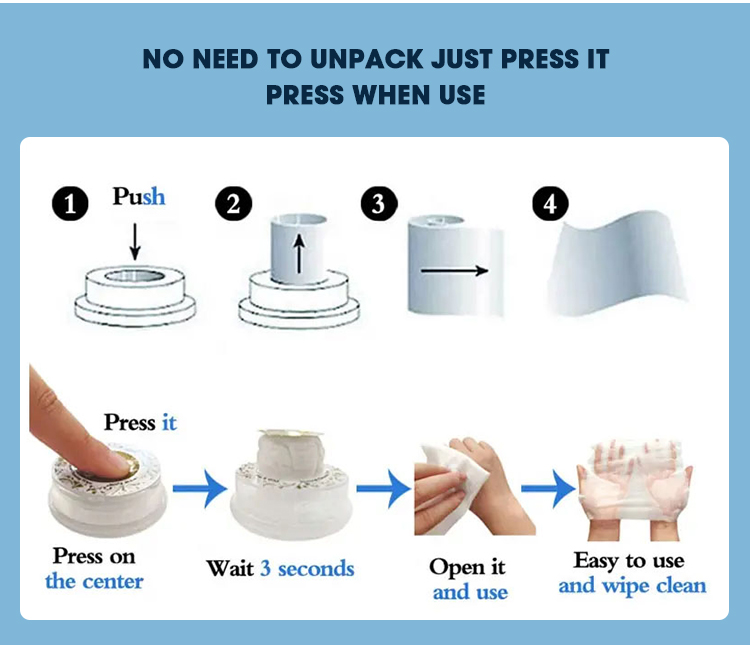 NO NEED TO UNPACK JUST PRESS IT
PRESS WHEN USE

1 Push

2

3

4

Press it

Press on the center

Wait 3 seconds

Open it and use

Easy to use and wipe clean